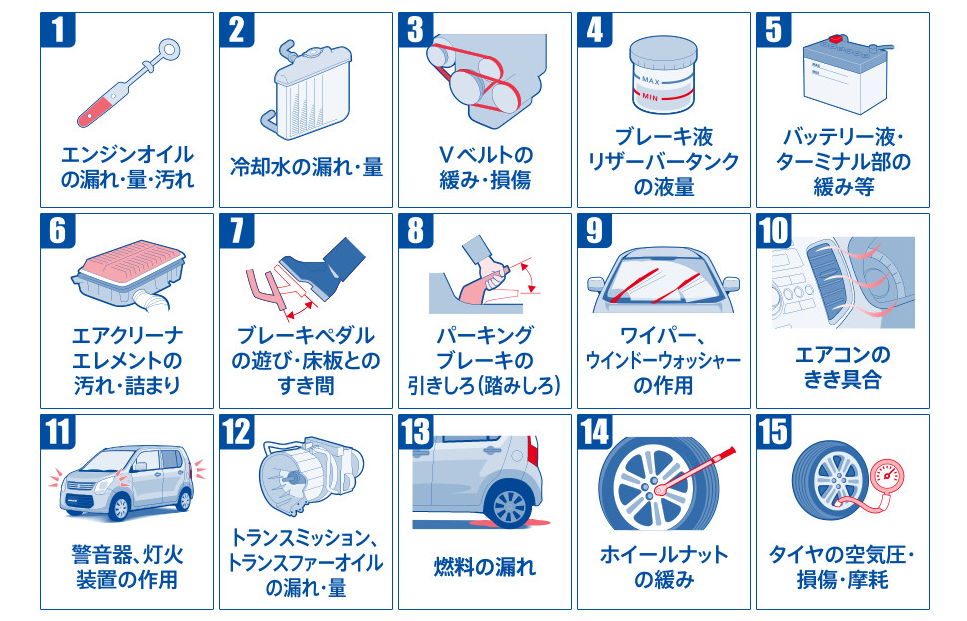 1
エンジンオイルの漏れ・量・汚れ

2
冷却水の漏れ・量

3
Vベルトの緩み・損傷

4
MAX
MIN
ブレーキ液リザーバータンクの液量

5
バッテリー液・ターミナル部の緩み等

6
エアクリーナエレメントの汚れ・詰まり

7
ブレーキペダルの遊び・床板とのすき間

8
パーキングブレーキの引きしろ(踏みしろ)

9
ワイパー、ウインドーウォッシャーの作用

10
エアコンのきき具合

11
警音器、灯火装置の作用

12
トランスミッション、トランスファーオイルの漏れ・量

13
燃料の漏れ

14
ホイールナットの緩み

15
タイヤの空気圧・損傷・摩耗